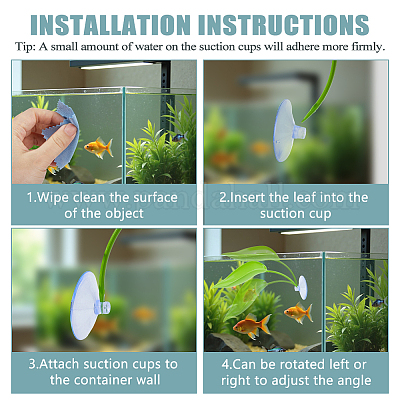 INSTALLATION INSTRUCTIONS

Tip: A small amount of water on the suction cups will adhere more firmly.

1.Wipe clean the surface of the object

2.Insert the leaf into the suction cup

www.pandahall.com

3.Attach suction cups to the container wall

4.Can be rotated left or right to adjust the angle