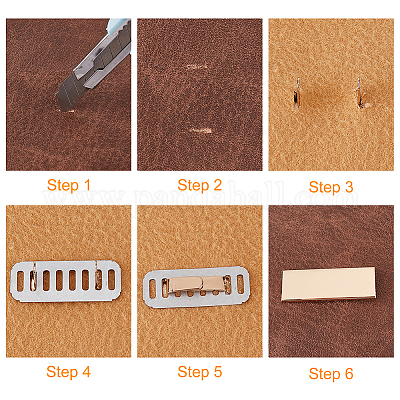 Step 1

Step 2

Step 3

www.pandahall.com

Step 4

Step 5

Step 6