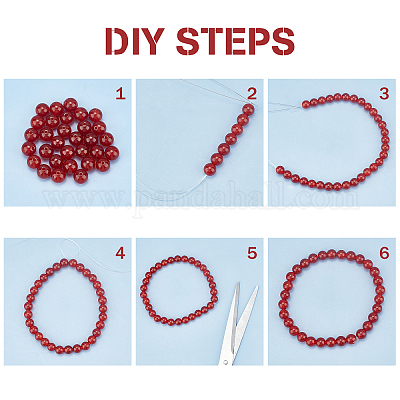 DIY STEPS

1

2

3

www.pandahall.com

4

5

6