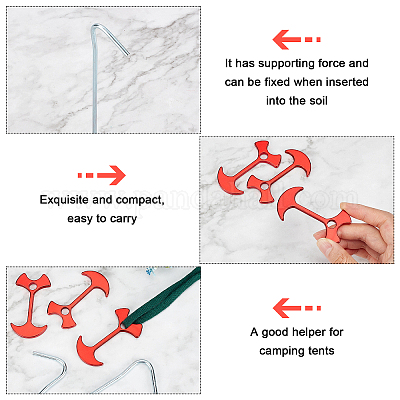 It has supporting force and can be fixed when inserted into the soil

Exquisite and compact, easy to carry

www.pandahall.com

A good helper for camping tents