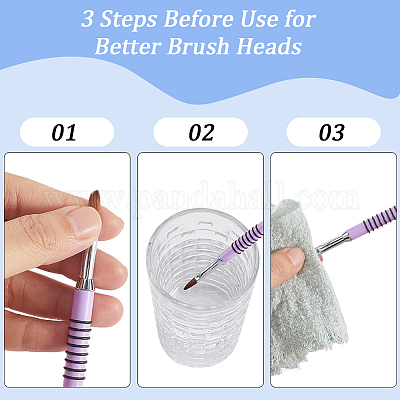 3 Steps Before Use for Better Brush Heads

01

02

03

www.pandahall.com