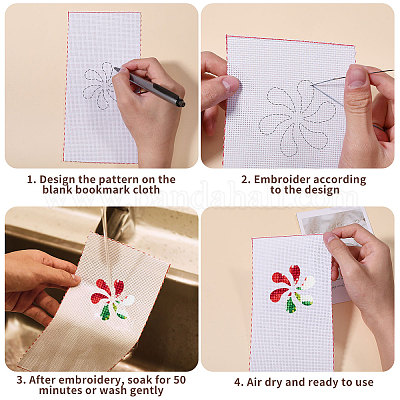 1. Design the pattern on the blank bookmark cloth

2. Embroider according to the design

www.pandahall.com

3. After embroidery, soak for 50 minutes or wash gently

4. Air dry and ready to use