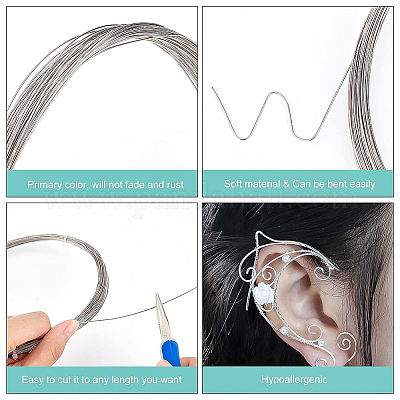 Primary color, will not fade and rust

Soft material & Can be bent easily

www.pandahall.com

Easy to cut it to any length you want

Hypoallergenic