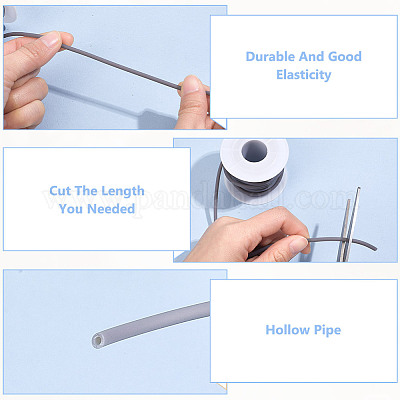 Durable And Good Elasticity

Cut The Length You Needed

www.pandahall.com

Hollow Pipe