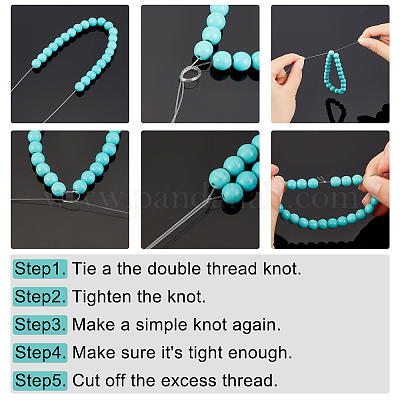 www.pandahall.com

Step1. Tie a the double thread knot.

Step2. Tighten the knot.

Step3. Make a simple knot again.

Step4. Make sure it's tight enough.

Step5. Cut off the excess thread.