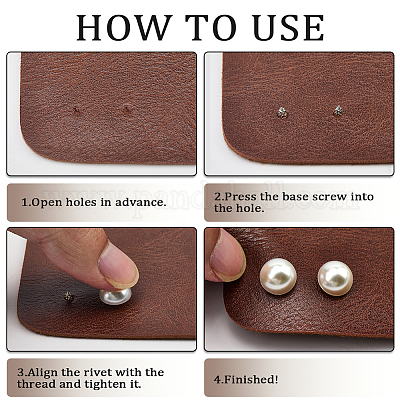 HOW TO USE

1.Open holes in advance.

2.Press the base screw into the hole.

www.pandahall.com

3.Align the rivet with the thread and tighten it.

4.Finished!