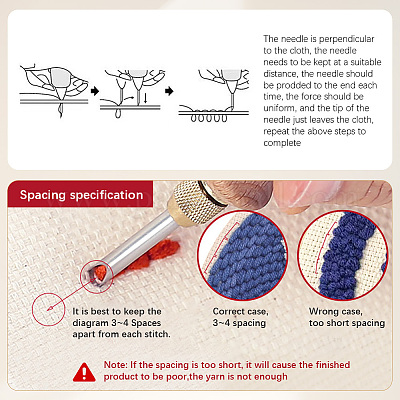 The needle is perpendicular to the cloth, the needle needs to be kept at a suitable distance, the needle should be prodded to the end each time, the force should be uniform, and the tip of the needle just leaves the cloth, repeat the above steps to complete

Spacing specification

It is best to keep the diagram 3~4 Spaces apart from each stitch.

Correct case, 3~4 spacing

Wrong case, too short spacing

Note: If the spacing is too short, it will cause the finished product to be poor,the yarn is not enough