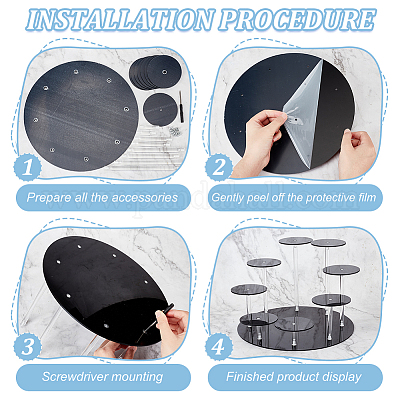 INSTALLATION PROCEDURE

1

Prepare all the accessories

2

Gently peel off the protective film

www.pandahall.com

3

Screwdriver mounting

4

Finished product display