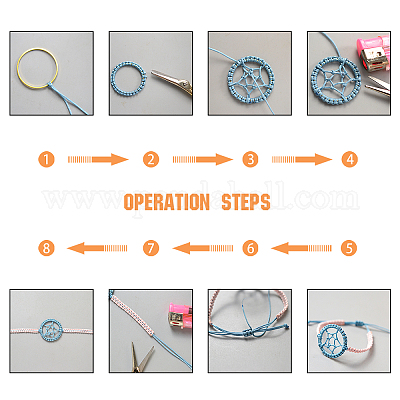 1 2 3 4

www.pandahall.com
OPERATION STEPS

8 7 6 5