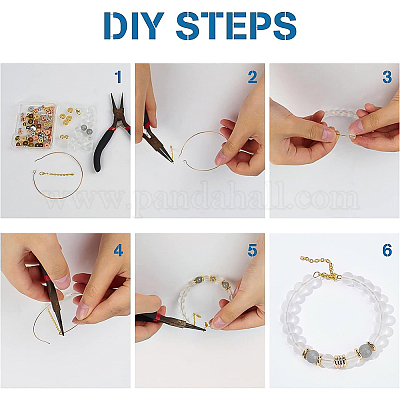 DIY STEPS

1

2

3

www.pandahall.com

4

5

6