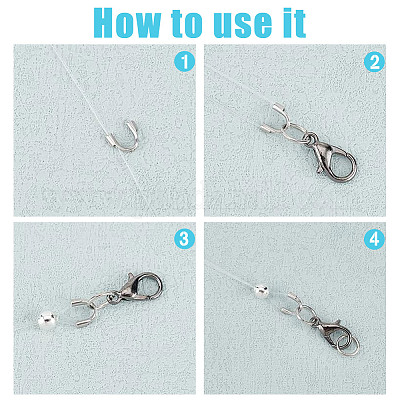 How to use it

1

2

3

4