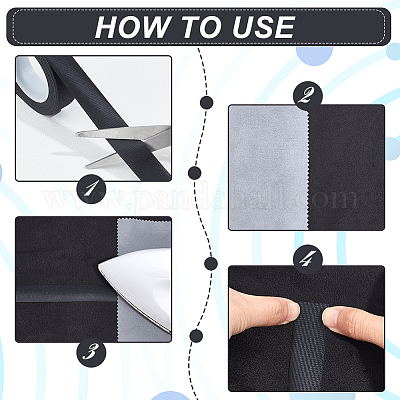 HOW TO USE

1

2

www.pandahall.com

3

4