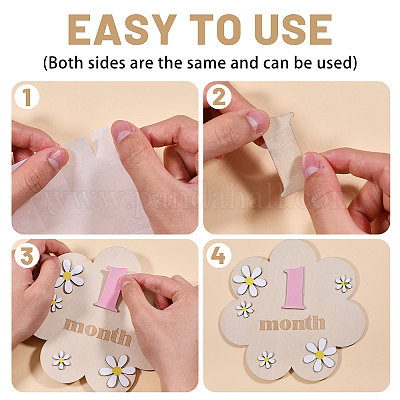 EASY TO USE
(Both sides are the same and can be used)

1

2

www.pandahall.com

3

1
month

4

1
month