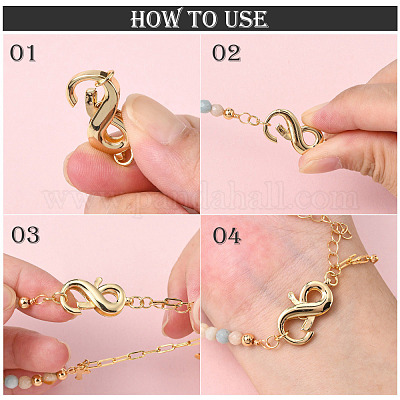 HOW TO USE

01

02

www.pandahall.com

03

04