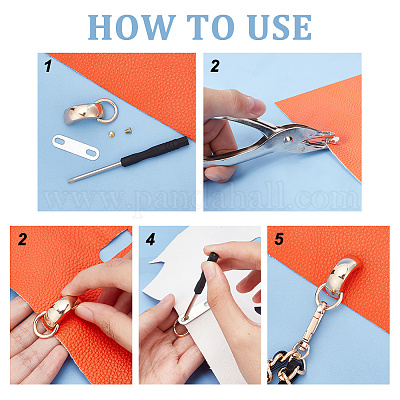 HOW TO USE

1

2

www.pandahall.com

2

4

5