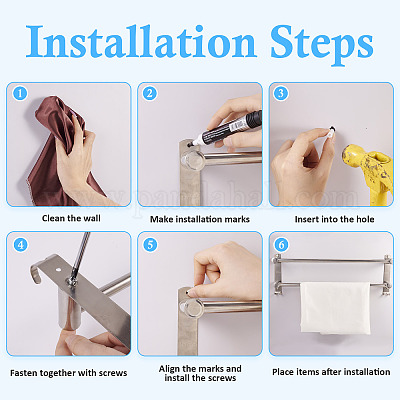 Installation Steps

1

Clean the wall

2

Make installation marks

3

Insert into the hole

www.pandahall.com

4

Fasten together with screws

5

Align the marks and install the screws

6

Place items after installation