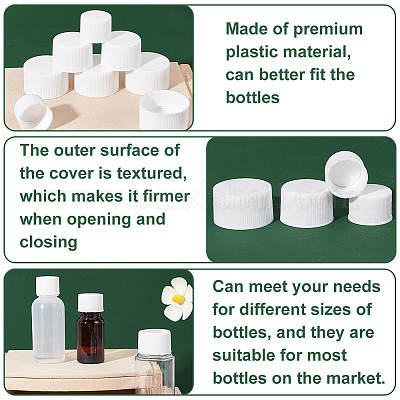 Made of premium plastic material, can better fit the bottles

The outer surface of the cover is textured, which makes it firmer when opening and closing

www.pandahall.com

Can meet your needs for different sizes of bottles, and they are suitable for most bottles on the market.