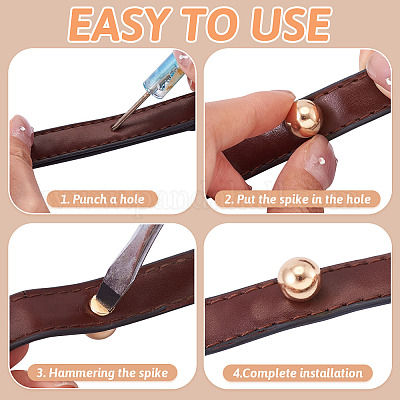 EASY TO USE

1. Punch a hole

2. Put the spike in the hole

3. Hammering the spike

4.Complete installation