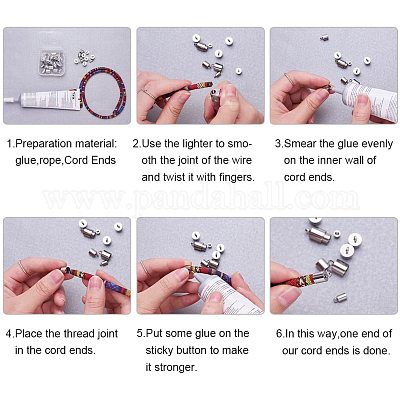 1.Preparation material: glue,rope,Cord Ends

2.Use the lighter to smooth the joint of the wire and twist it with fingers.

3.Smear the glue evenly on the inner wall of cord ends.

www.pandahall.com

4.Place the thread joint in the cord ends.

5.Put some glue on the sticky button to make it stronger.

6.In this way,one end of our cord ends is done.