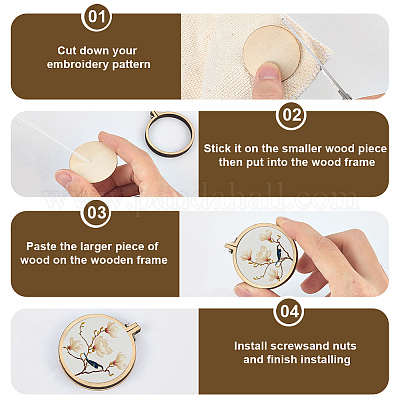 01

Cut down your embroidery pattern

02

Stick it on the smaller wood piece then put into the wood frame

www.pandahall.com

03

Paste the larger piece of wood on the wooden frame

04

Install screwsand nuts and finish installing