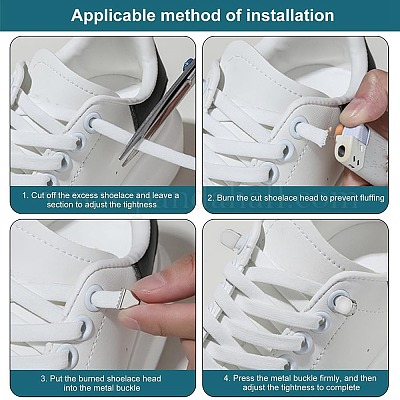 Applicable method of installation

1. Cut off the excess shoelace and leave a section to adjust the tightness

2. Burn the cut shoelace head to prevent fluffing

pandahall.com

3. Put the burned shoelace head into the metal buckle

4. Press the metal buckle firmly, and then adjust the tightness to complete