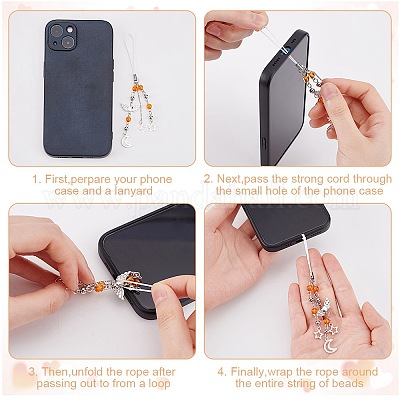 1. First,perpare your phone case and a lanyard

2. Next,pass the strong cord through the small hole of the phone case

www.pandahall.com

3. Then,unfold the rope after passing out to from a loop

4. Finally,wrap the rope around the entire string of beads