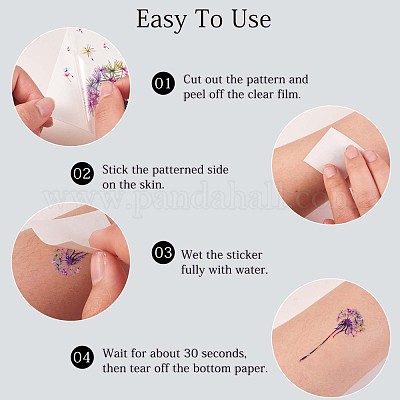 Easy To Use

01 Cut out the pattern and peel off the clear film.

02 Stick the patterned side on the skin.

www.pandahall.com

03 Wet the sticker fully with water.

04 Wait for about 30 seconds, then tear off the bottom paper.