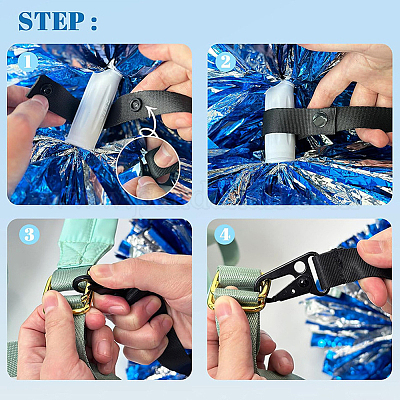 STEP :

1

2

3

4