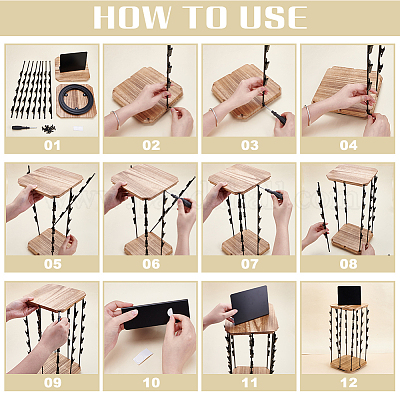 HOW TO USE

01

02

03

04

05

06

07

08

09

10

11

12