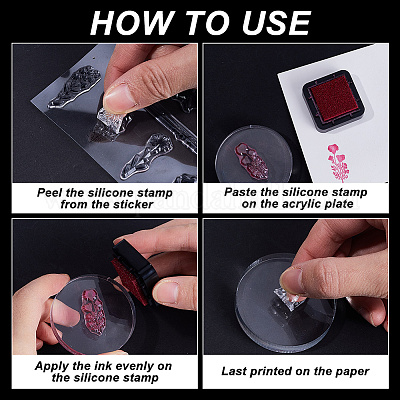 HOW TO USE

Peel the silicone stamp from the sticker

Paste the silicone stamp on the acrylic plate

Apply the ink evenly on the silicone stamp

Last printed on the paper