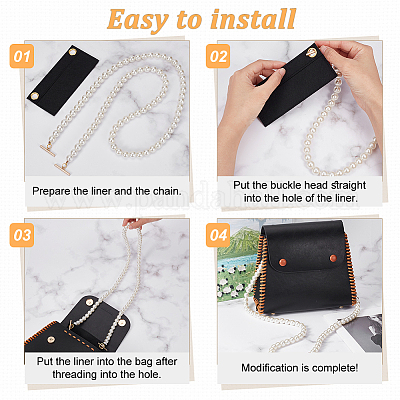 Easy to install

01

Prepare the liner and the chain.

02

Put the buckle head straight into the hole of the liner.

www.pandahall.com

03

Put the liner into the bag after threading into the hole.

04

Modification is complete!