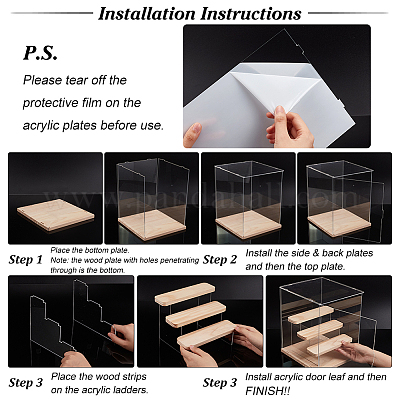 Installation Instructions

P.S.
Please tear off the protective film on the acrylic plates before use.

www.pandahall.com

Step 1 Place the bottom plate.
Note: the wood plate with holes penetrating through is the bottom.

Step 2 Install the side & back plates and then the top plate.

Step 3 Place the wood strips on the acrylic ladders.

Step 3 Install acrylic door leaf and then FINISH!!