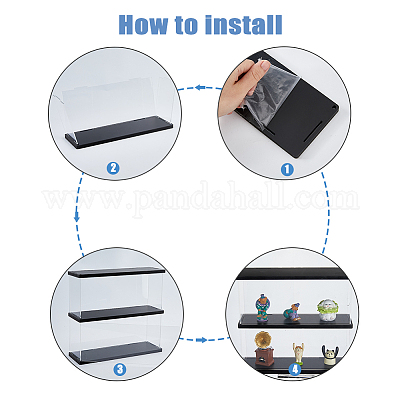 How to install

2

1

www.pandahall.com

3

4