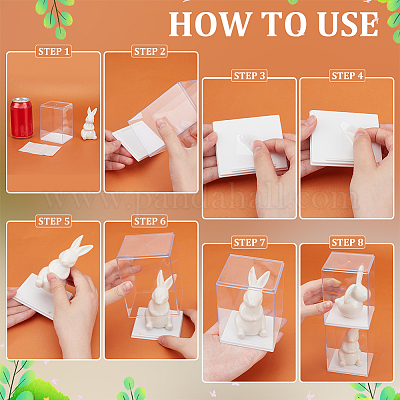 HOW TO USE

STEP 1

STEP 2

STEP 3

STEP 4

www.pandahall.com

STEP 5

STEP 6

STEP 7

STEP 8