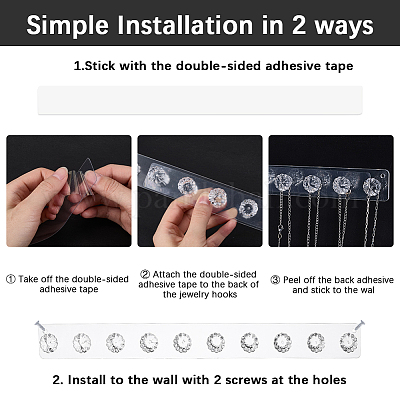 Simple Installation in 2 ways

1.Stick with the double-sided adhesive tape

① Take off the double-sided adhesive tape

② Attach the double-sided adhesive tape to the back of the jewelry hooks

③ Peel off the back adhesive and stick to the wal

2. Install to the wall with 2 screws at the holes