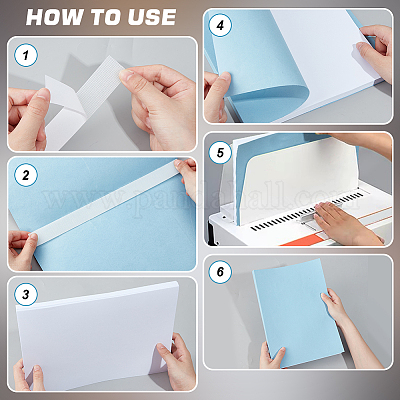 HOW TO USE

1

2

3

4

5

6

www.pandahall.com