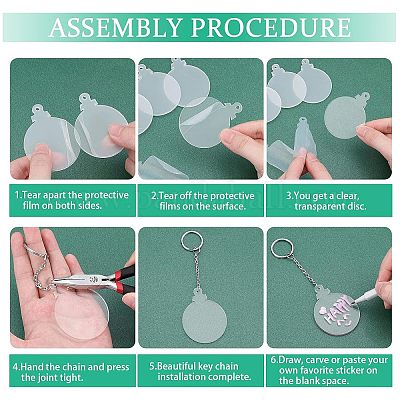 ASSEMBLY PROCEDURE

1.Tear apart the protective film on both sides.

2.Tear off the protective films on the surface.

3.You get a clear, transparent disc.

4.Hand the chain and press the joint tight.

5.Beautiful key chain installation complete.

6.Draw, carve or paste your own favorite sticker on the blank space.